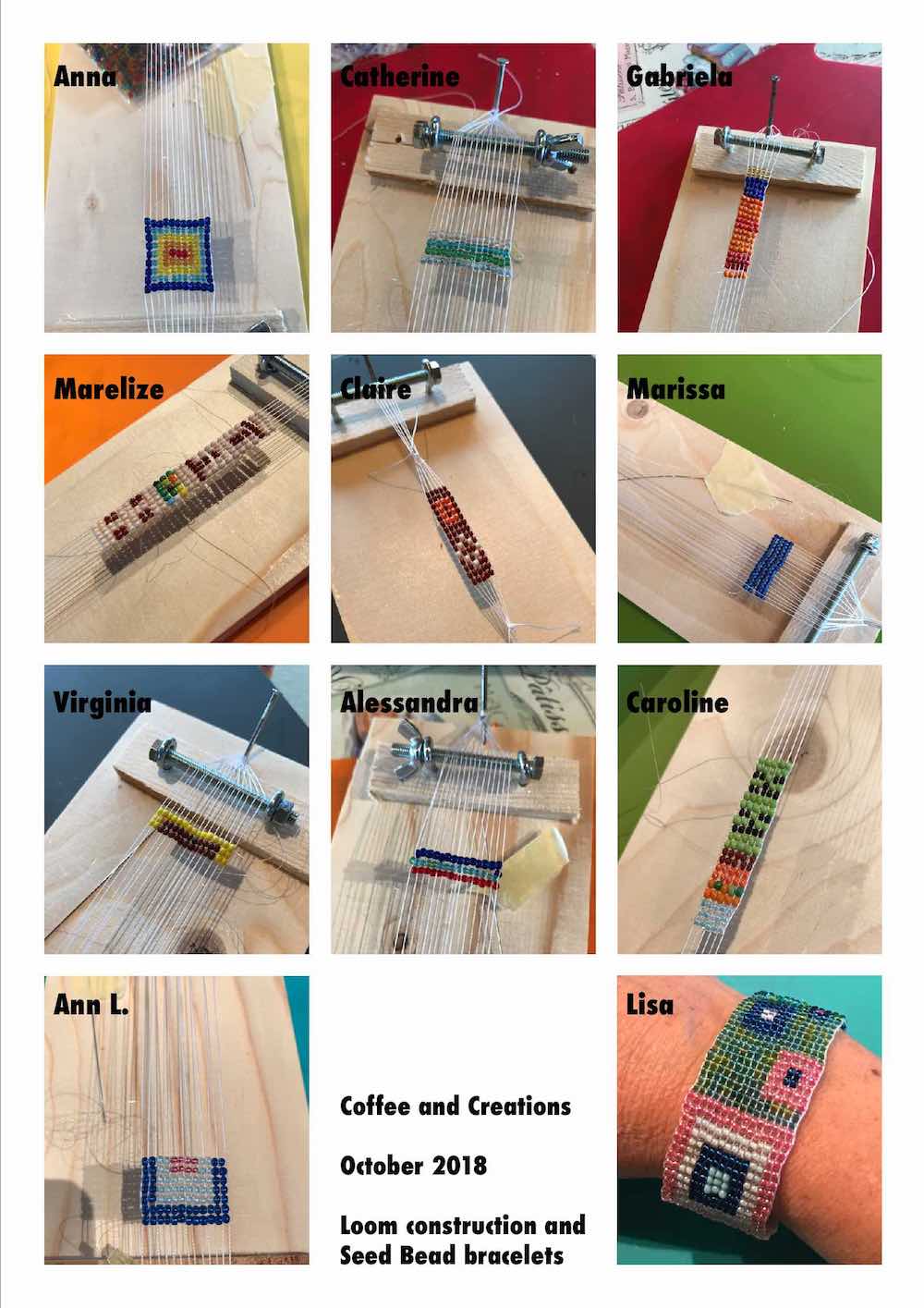 Anna

Catherine

Gabriela

Marelize

Claire

Marissa

Virginia

Alessandra

Caroline

Ann L.

Coffee and Creations

October 2018

Loom construction and Seed Bead bracelets

Lisa