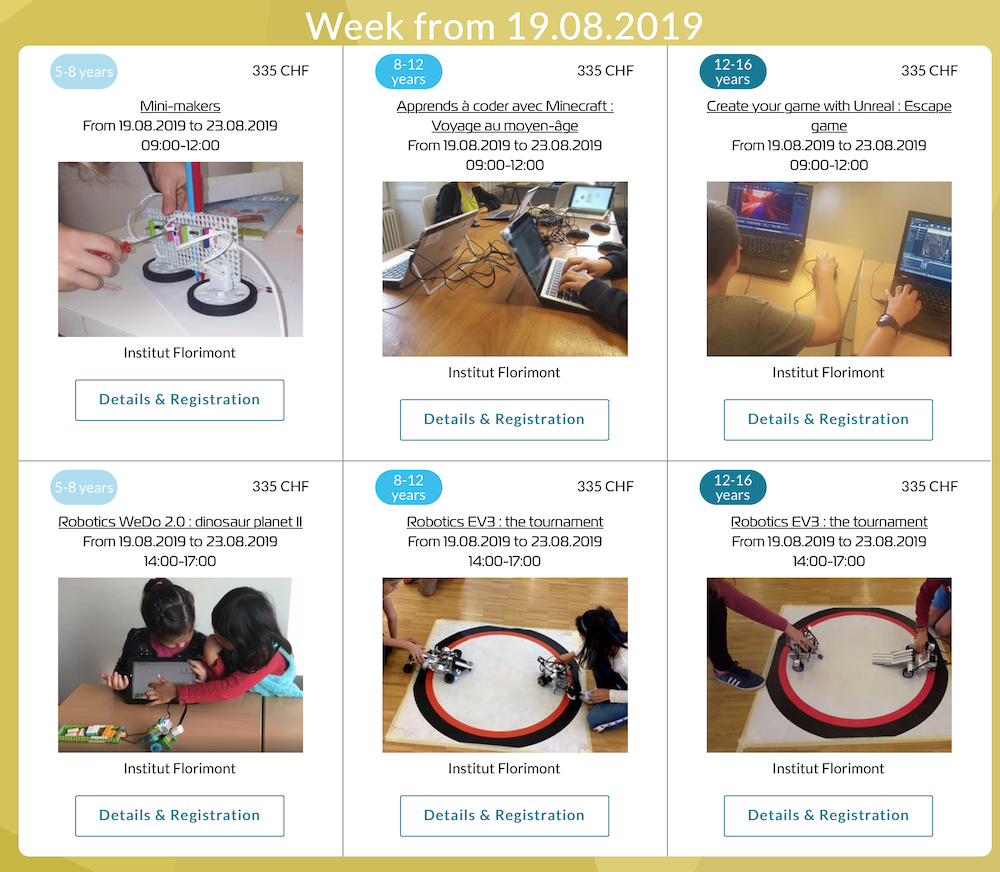 Week from 19.08.2019

5-8 years
335 CHF
Mini-makers
From 19.08.2019 to 23.08.2019
09:00-12:00
Institut Florimont
Details & Registration

8-12 years
335 CHF
Apprends à coder avec Minecraft : Voyage au moyen-âge
From 19.08.2019 to 23.08.2019
09:00-12:00
Institut Florimont
Details & Registration

12-16 years
335 CHF
Create your game with Unreal : Escape game
From 19.08.2019 to 23.08.2019
09:00-12:00
Institut Florimont
Details & Registration

5-8 years
335 CHF
Robotics WeDo 2.0 : dinosaur planet II
From 19.08.2019 to 23.08.2019
14:00-17:00
Institut Florimont
Details & Registration

8-12 years
335 CHF
Robotics EV3 : the tournament
From 19.08.2019 to 23.08.2019
14:00-17:00
Institut Florimont
Details & Registration

12-16 years
335 CHF
Robotics EV3 : the tournament
From 19.08.2019 to 23.08.2019
14:00-17:00
Institut Florimont
Details & Registration